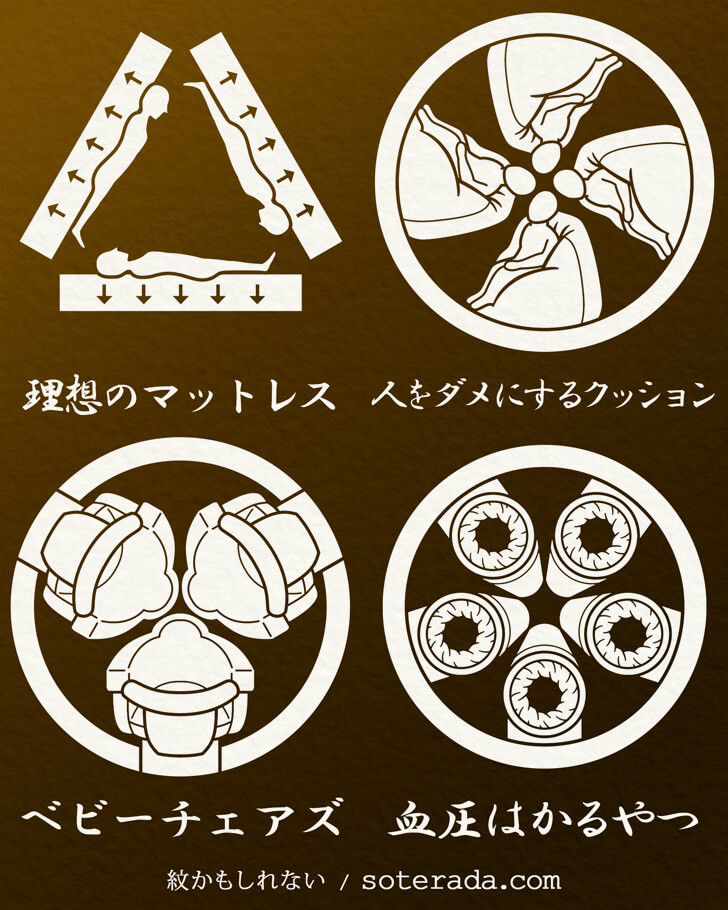 理想のマットレス　人をダメにするクッション

ベビーチェアズ　血圧はかるやつ

紋かもしれない / soterada.com