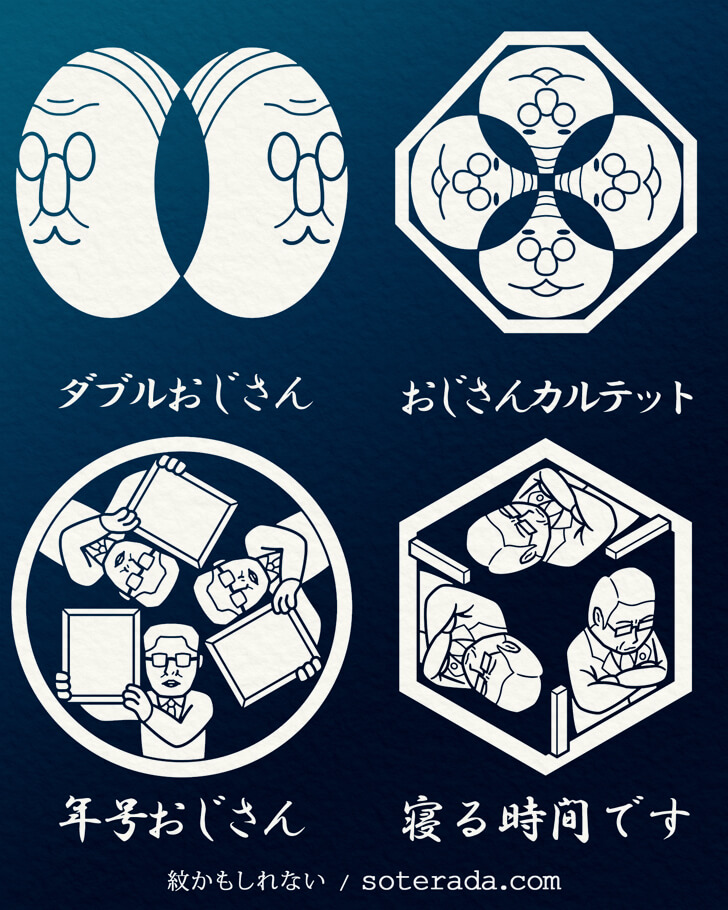 ダブルおじさん

おじさんカルテット

年号おじさん

寝る時間です

紋かもしれない / soterada.com