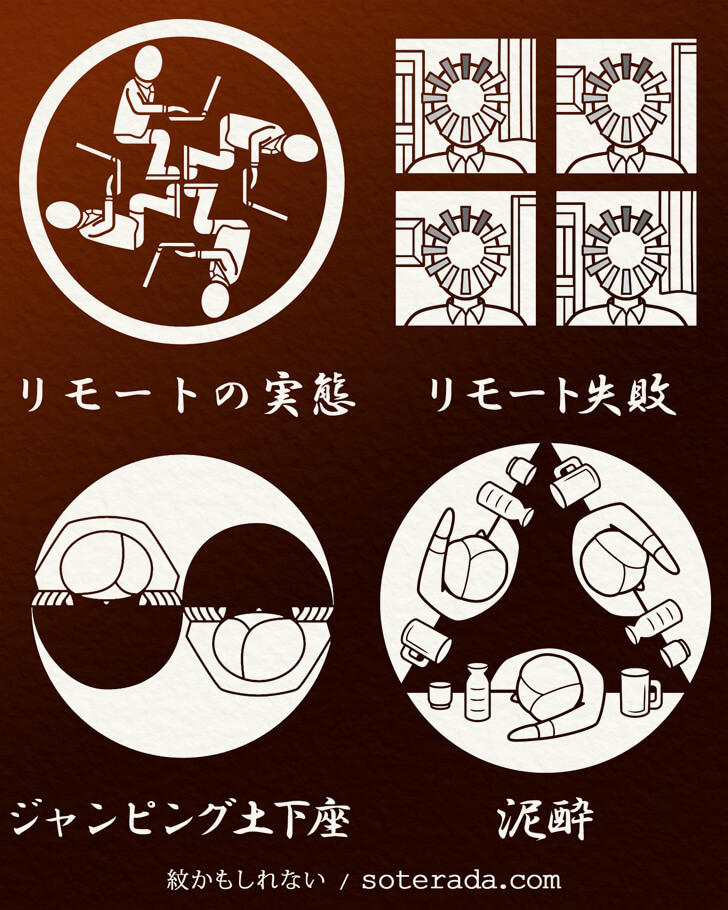 リモートの実態

リモート失敗

ジャンピング土下座

泥酔

紋かもしれない / soterada.com